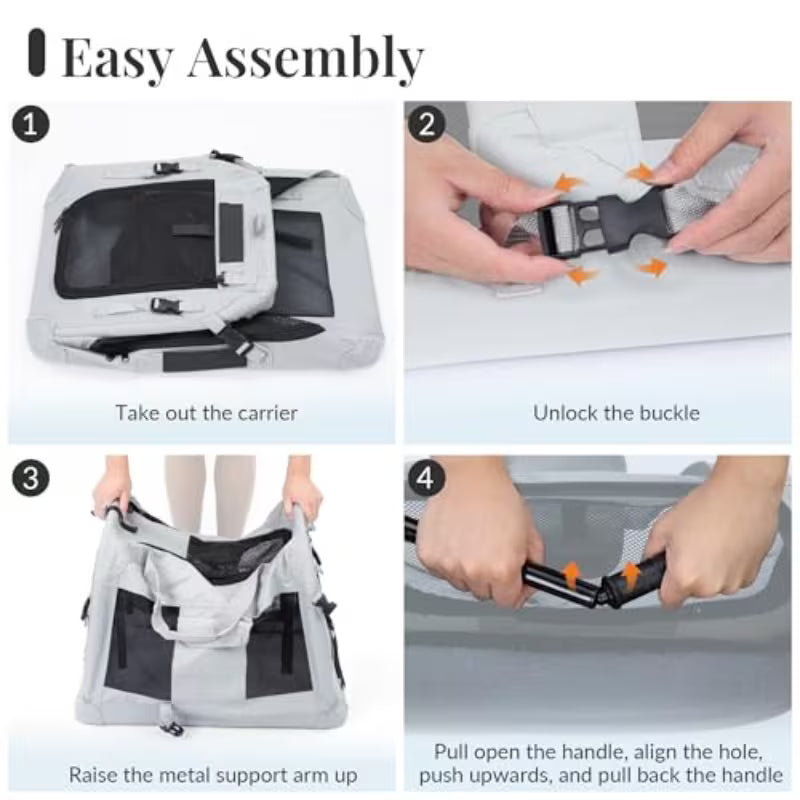 Easy Assembly

1

Take out the carrier

2

Unlock the buckle

3

Raise the metal support arm up

4

Pull open the handle, align the hole, push upwards, and pull back the handle