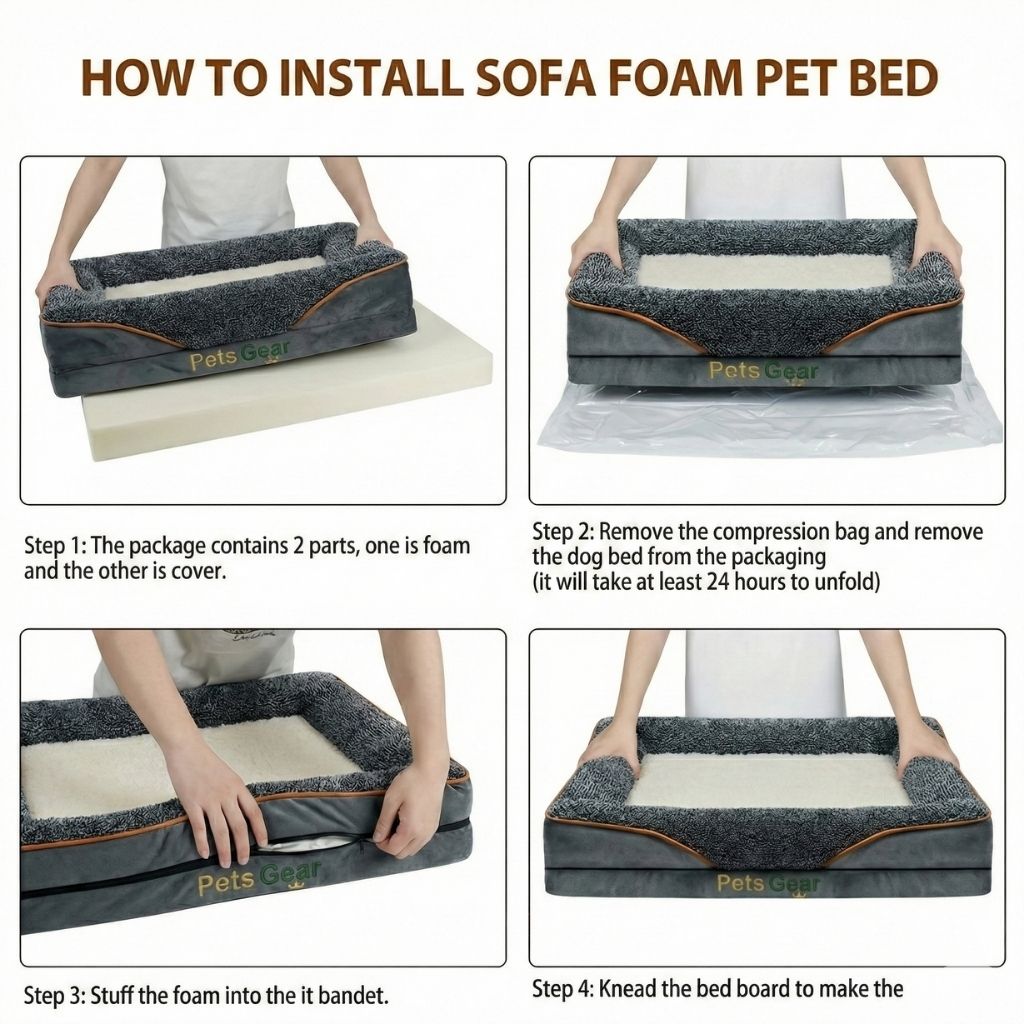 HOW TO INSTALL SOFA FOAM PET BED

Pets Gear

Pets Gear

Step 1: The package contains 2 parts, one is foam and the other is cover.

Step 2: Remove the compression bag and remove the dog bed from the packaging
(it will take at least 24 hours to unfold)

Pets Gear

Pets Gear

Step 3: Stuff the foam into the it bandet.

Step 4: Knead the bed board to make the