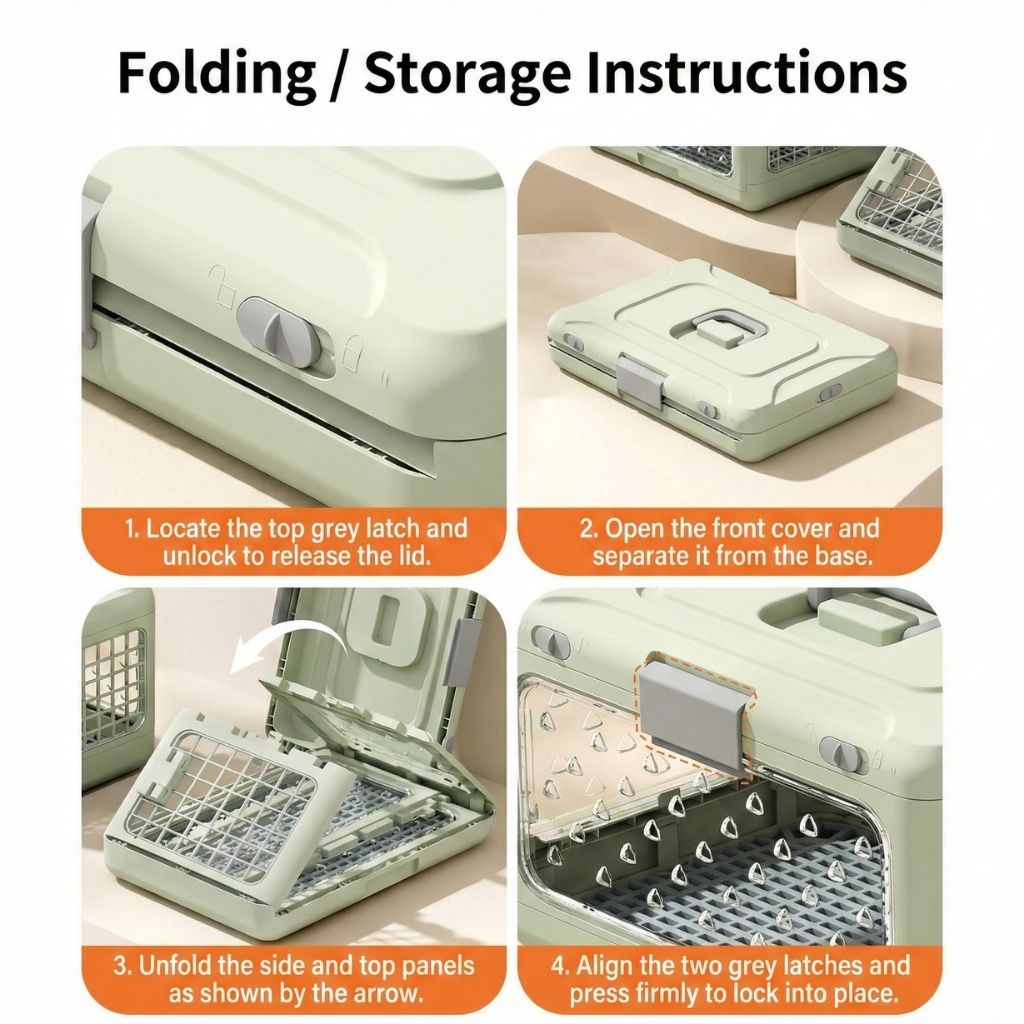 Folding / Storage Instructions

1. Locate the top grey latch and unlock to release the lid.

2. Open the front cover and separate it from the base.

3. Unfold the side and top panels as shown by the arrow.

4. Align the two grey latches and press firmly to lock into place.