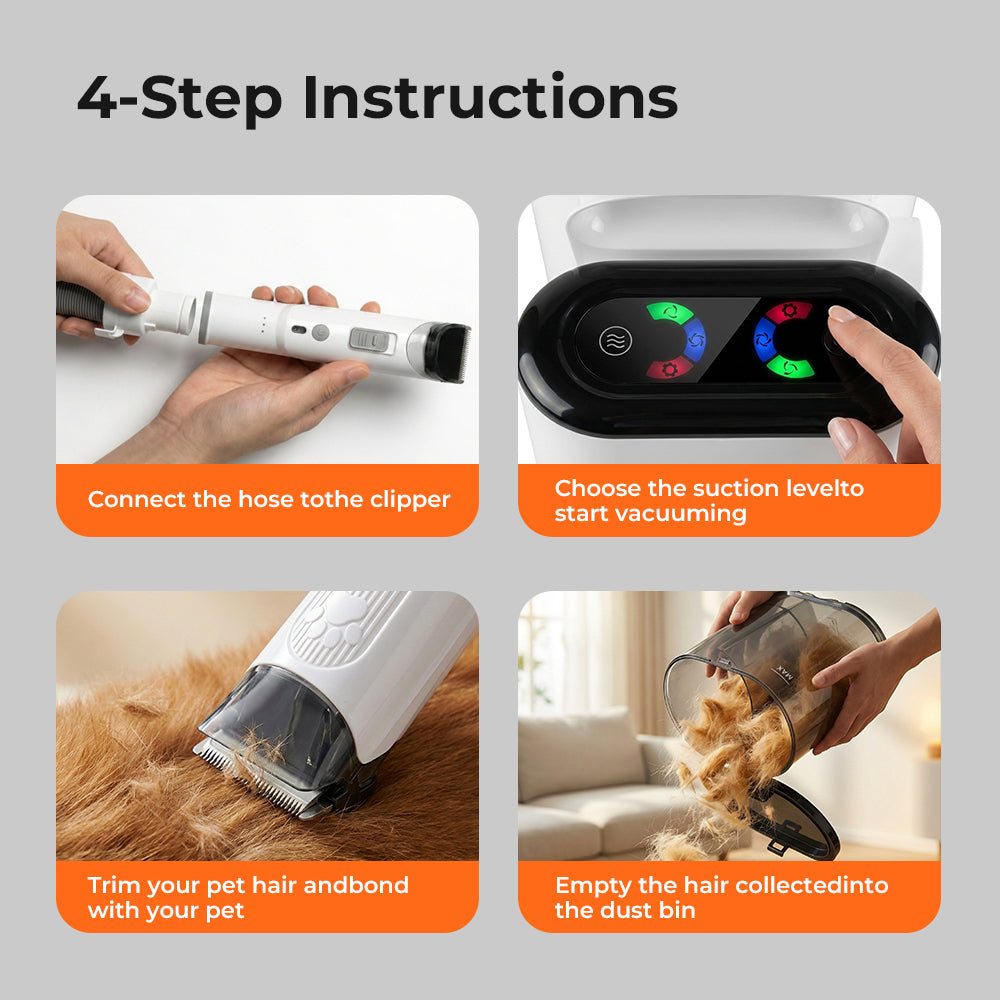 4-Step Instructions

Connect the hose tothe clipper

Choose the suction levelto start vacuuming

Trim your pet hair andbond with your pet

MAX

Empty the hair collectedinto the dust bin