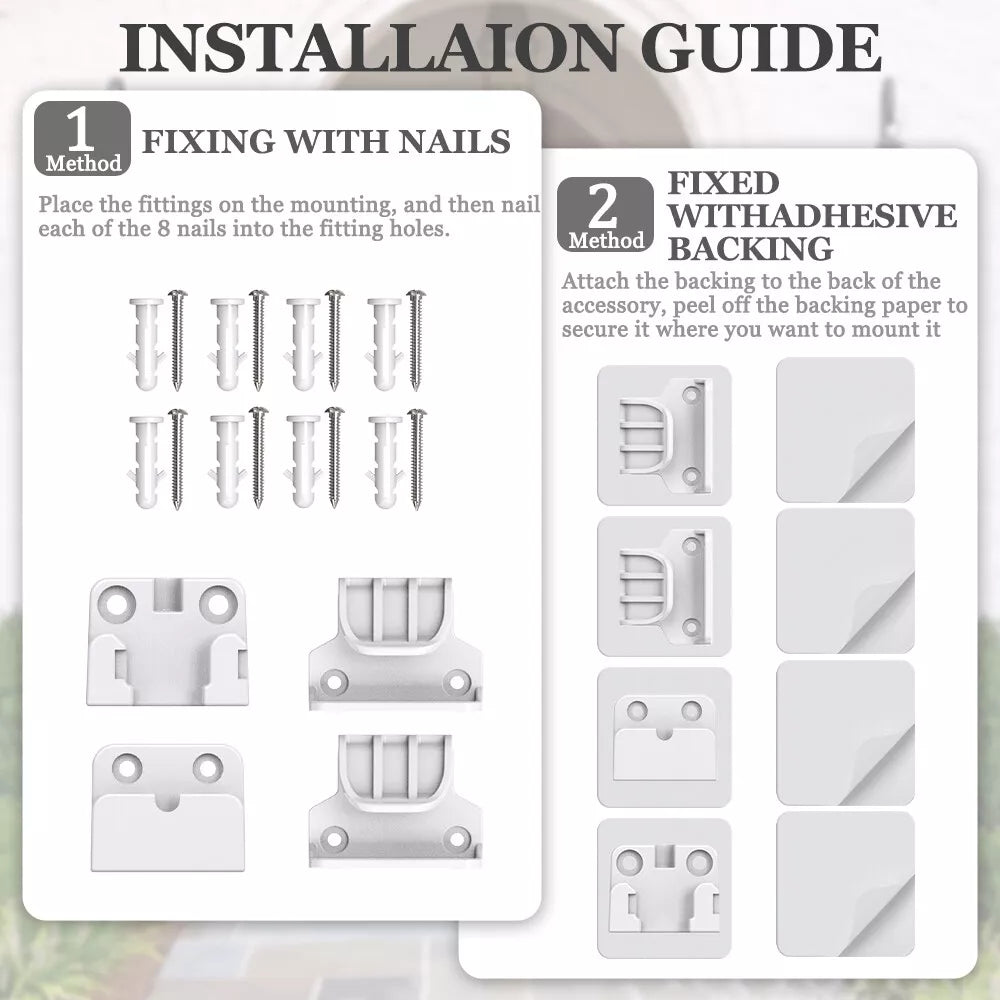 INSTALLAION GUIDE

1 Method FIXING WITH NAILS

Place the fittings on the mounting, and then nail each of the 8 nails into the fitting holes.

2 Method FIXED WITHADHESIVE BACKING

Attach the backing to the back of the accessory, peel off the backing paper to secure it where you want to mount it